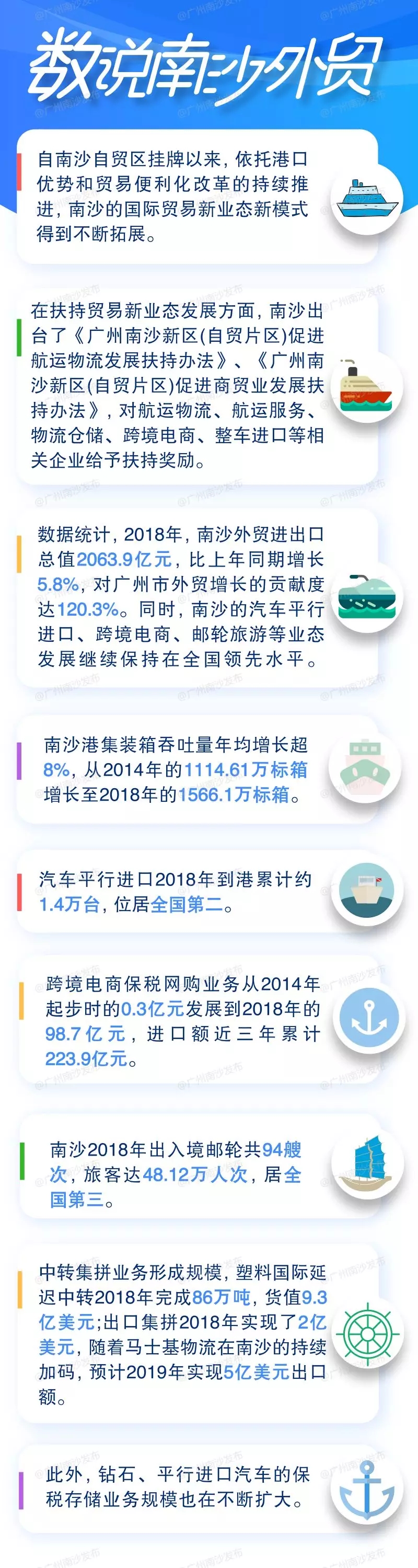 数说南沙外贸

自南沙自贸区挂牌以来，依托港口优势和贸易便利化改革的持续推进，南沙的国际贸易新业态新模式得到不断拓展。

在扶持贸易新业态发展方面，南沙出台了《广州南沙新区(自贸片区)促进航运物流发展扶持办法》、《广州南沙新区(自贸片区)促进商贸业发展扶持办法》，对航运物流、航运服务、物流仓储、跨境电商、整车进口等相关企业给予扶持奖励。

数据统计，2018年，南沙外贸进出口总值2063.9亿元，比上年同期增长5.8%，对广州市外贸增长的贡献度达120.3%。同时，南沙的汽车平行进口、跨境电商、邮轮旅游等业态发展继续保持在全国领先水平。

南沙港集装箱吞吐量年均增长超8%，从2014年的1114.61万标箱增长至2018年的1566.1万标箱。

汽车平行进口2018年到港累计约1.4万台，位居全国第二。

跨境电商保税网购业务从2014年起步时的0.3亿元发展到2018年的98.7亿元，进口额近三年累计223.9亿元。

南沙2018年出入境邮轮共94艘次，旅客达48.12万人次，居全国第三。

中转集拼业务形成规模，塑料国际延迟中转2018年完成86万吨，货值9.3亿美元;出口集拼2018年实现了2亿美元，随着马士基物流在南沙的持续加码，预计2019年实现5亿美元出口额。

此外，钻石、平行进口汽车的保税存储业务规模也在不断扩大。

@广州南沙发布